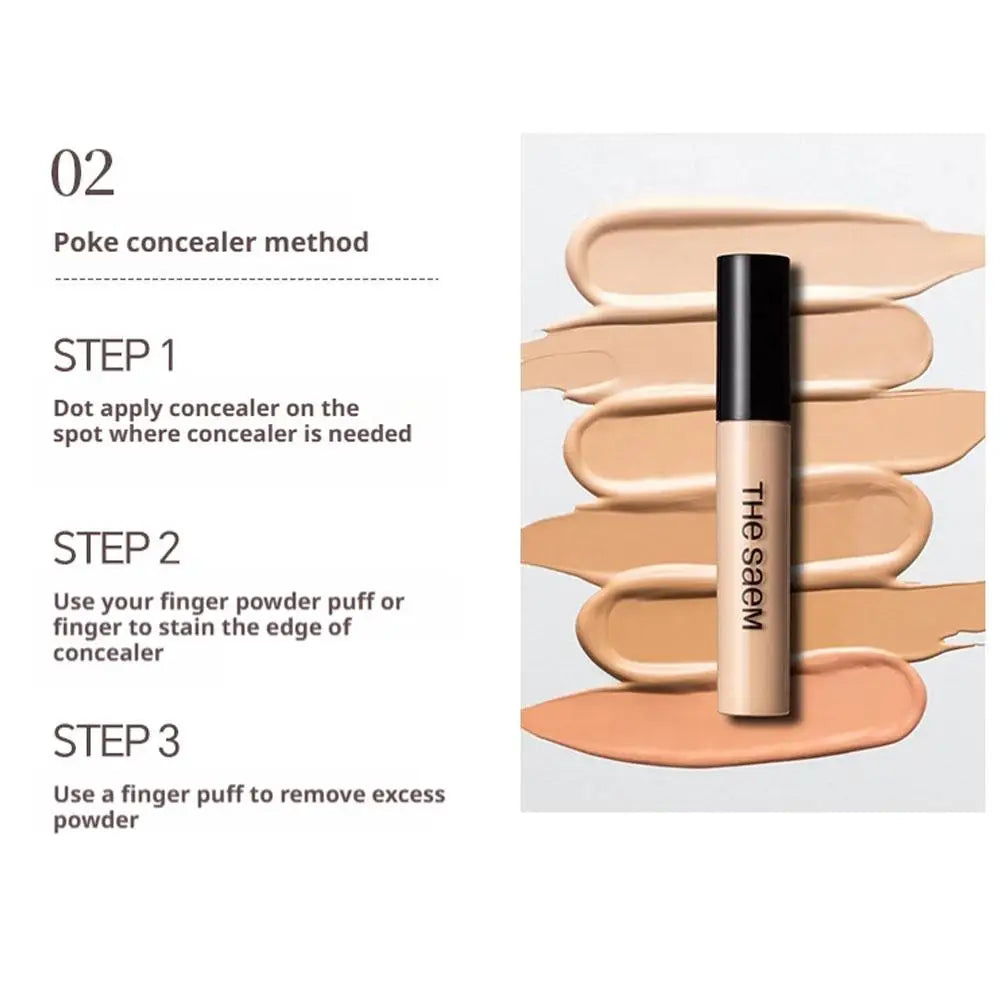 02

Poke concealer method

STEP 1

Dot apply concealer on the spot where concealer is needed

STEP 2

Use your finger powder puff or finger to stain the edge of concealer

STEP 3

Use a finger puff to remove excess powder

THE SAEM