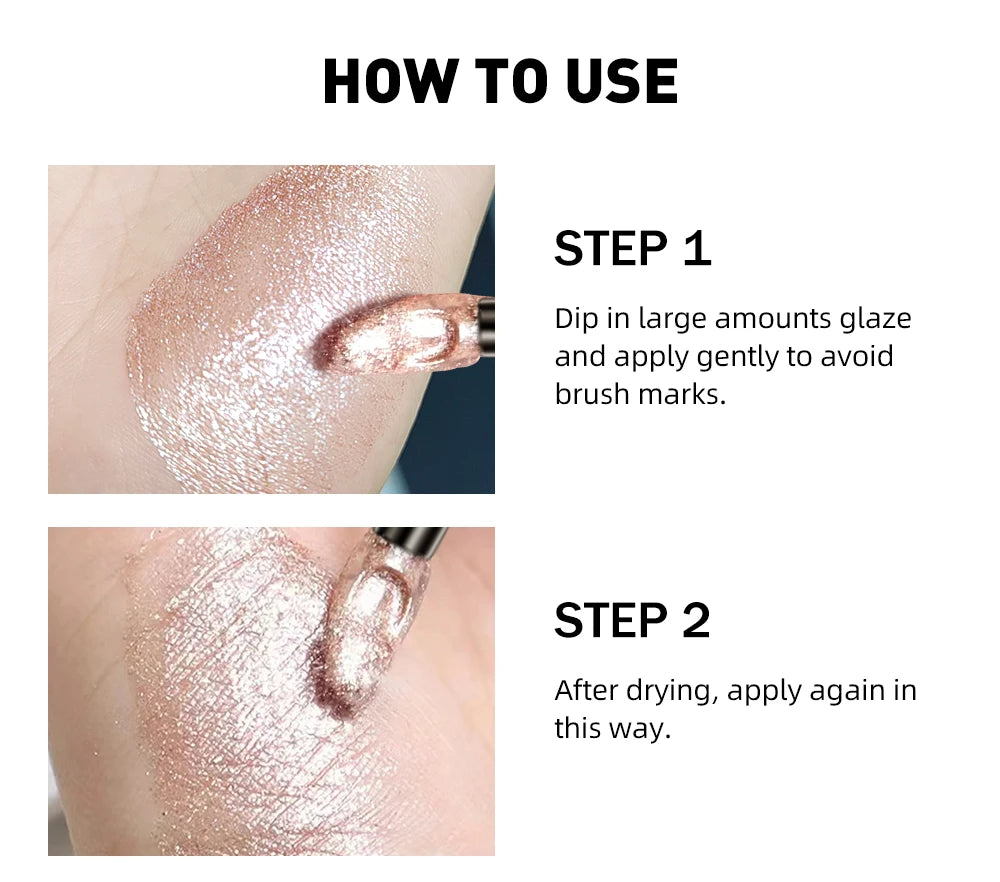 HOW TO USE

STEP 1

Dip in large amounts glaze and apply gently to avoid brush marks.

STEP 2

After drying, apply again in this way.